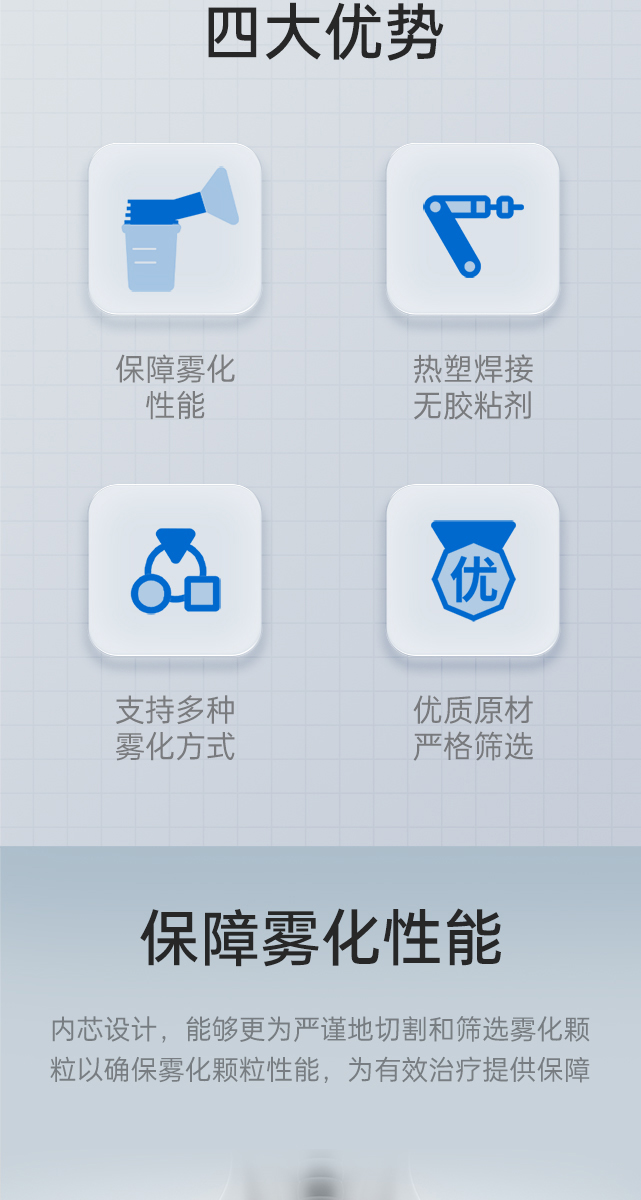 四大优势

保障雾化
性能

热塑焊接
无胶粘剂

支持多种
雾化方式

优

优质原材
严格筛选

保障雾化性能

内芯设计，能够更为严谨地切割和筛选雾化颗粒以确保雾化颗粒性能，为有效治疗提供保障